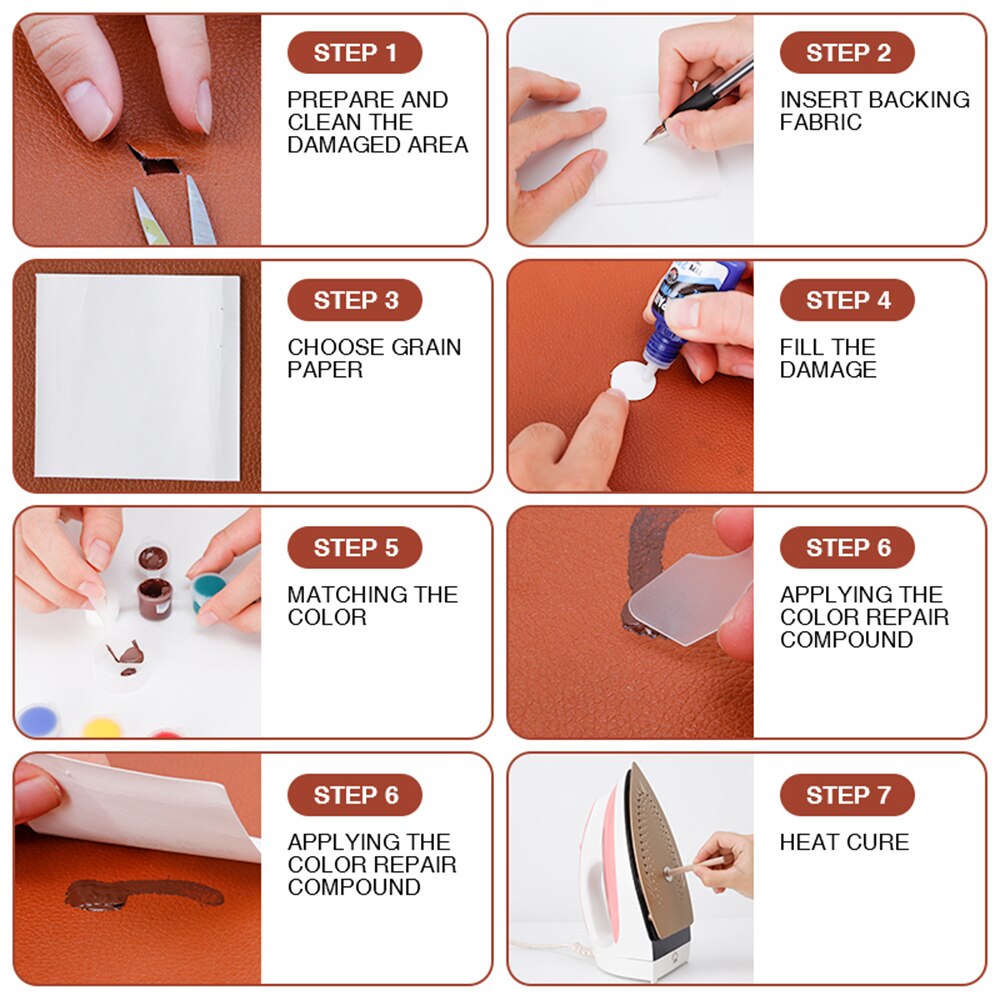 STEP 1
PREPARE AND CLEAN THE DAMAGED AREA

STEP 2
INSERT BACKING FABRIC

STEP 3
CHOOSE GRAIN PAPER

STEP 4
FILL THE DAMAGE

STEP 5
MATCHING THE COLOR

STEP 6
APPLYING THE COLOR REPAIR COMPOUND

STEP 6
APPLYING THE COLOR REPAIR COMPOUND

STEP 7
HEAT CURE