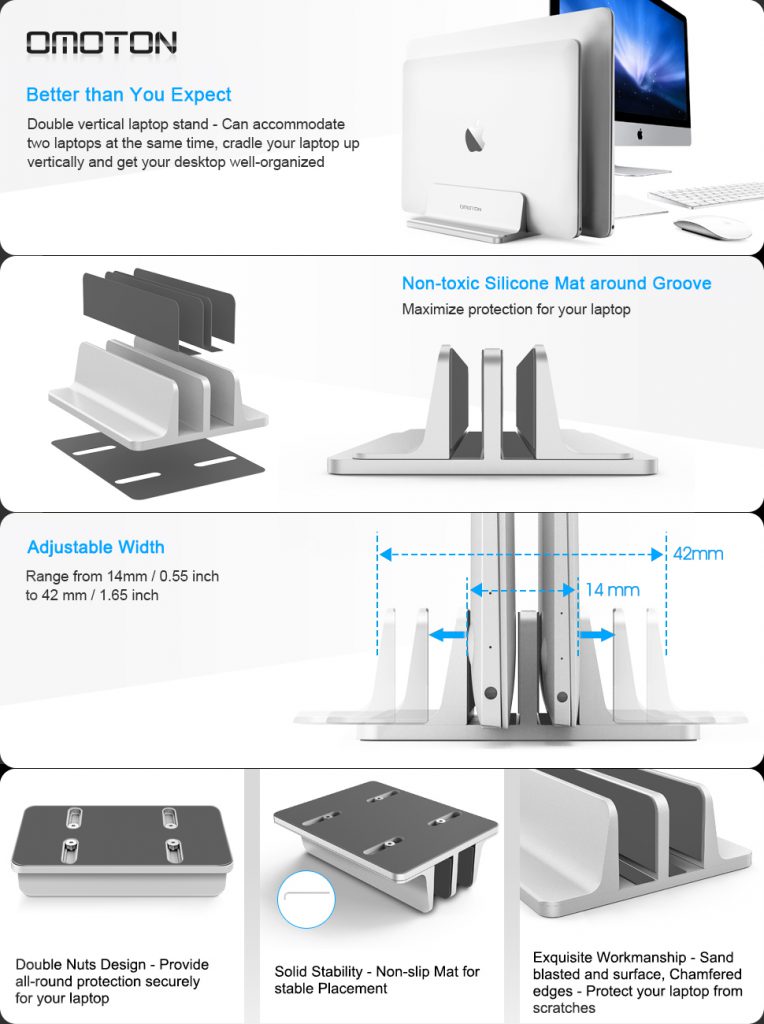 OMOTON

Better than You Expect

Double vertical laptop stand - Can accommodate two laptops at the same time, cradle your laptop up vertically and get your desktop well-organized

OMOTON

Non-toxic Silicone Mat around Groove

Maximize protection for your laptop

Adjustable Width

Range from 14mm / 0.55 inch to 42 mm / 1.65 inch

42mm

14 mm

Double Nuts Design - Provide all-round protection securely for your laptop

Solid Stability - Non-slip Mat for stable Placement

Exquisite Workmanship - Sand blasted and surface, Chamfered edges - Protect your laptop from scratches